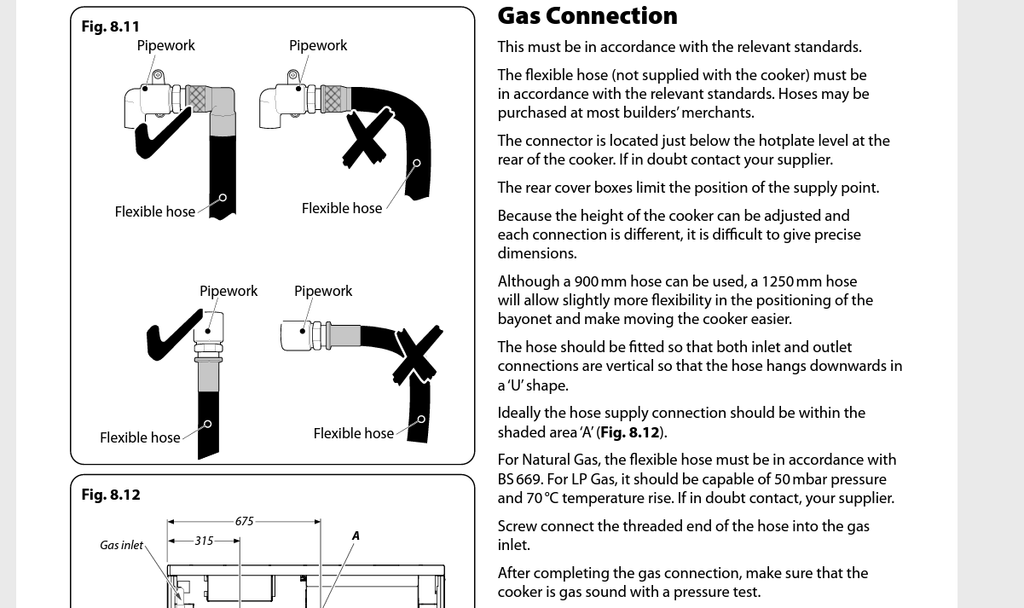 Fig. 8.11

Pipework

Pipework

Flexible hose

Flexible hose

Pipework

Pipework

Flexible hose

Flexible hose

Fig. 8.12

675

315

Gas inlet

A

Gas Connection

This must be in accordance with the relevant standards.

The flexible hose (not supplied with the cooker) must be in accordance with the relevant standards. Hoses may be purchased at most builders' merchants.

The connector is located just below the hotplate level at the rear of the cooker. If in doubt contact your supplier.

The rear cover boxes limit the position of the supply point.

Because the height of the cooker can be adjusted and each connection is different, it is difficult to give precise dimensions.

Although a 900 mm hose can be used, a 1250 mm hose will allow slightly more flexibility in the positioning of the bayonet and make moving the cooker easier.

The hose should be fitted so that both inlet and outlet connections are vertical so that the hose hangs downwards in a 'U' shape.

Ideally the hose supply connection should be within the shaded area 'A' (Fig. 8.12).

For Natural Gas, the flexible hose must be in accordance with BS 669. For LP Gas, it should be capable of 50 mbar pressure and 70 °C temperature rise. If in doubt contact, your supplier.

Screw connect the threaded end of the hose into the gas inlet.

After completing the gas connection, make sure that the cooker is gas sound with a pressure test.